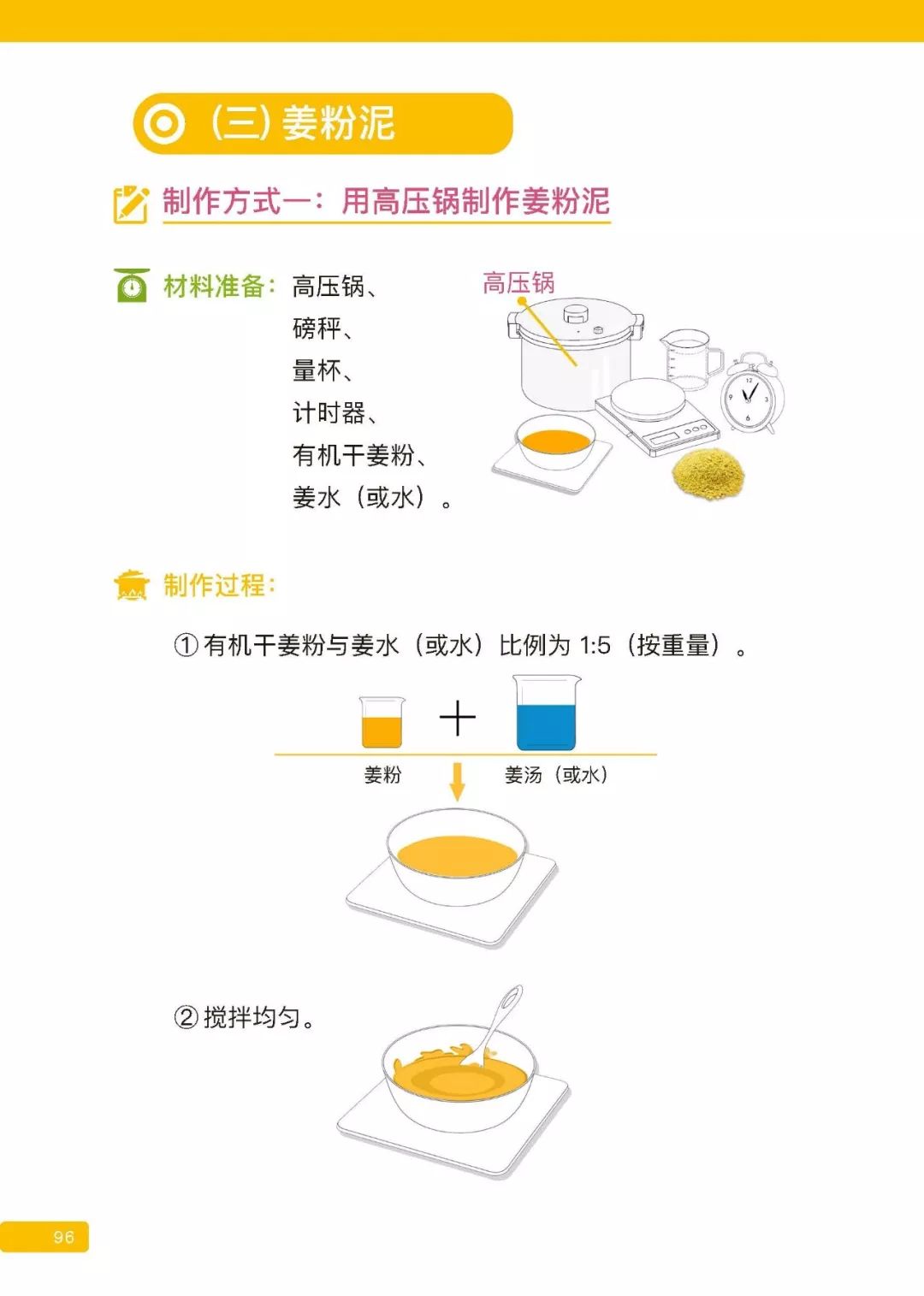 (三) 姜粉泥

制作方式一：用高压锅制作姜粉泥

材料准备：高压锅、
磅秤、
量杯、
计时器、
有机干姜粉、
姜水（或水）。

高压锅

制作过程：

① 有机干姜粉与姜水（或水）比例为 1:5（按重量）。

姜粉

姜汤（或水）

② 搅拌均匀。

96